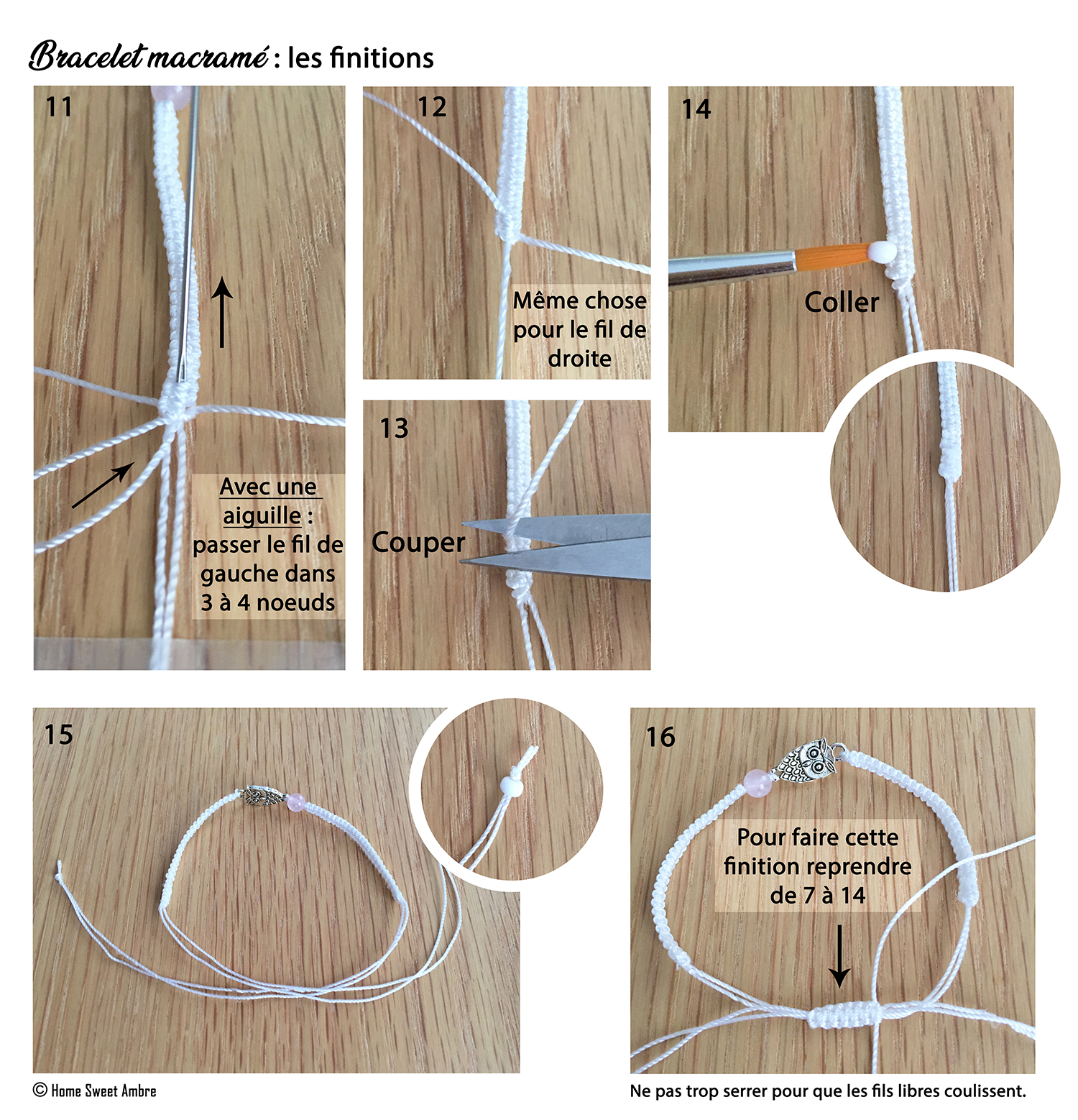 Bracelet macramé : les finitions

11

Avec une aiguille : passer le fil de gauche dans 3 à 4 noeuds

12

Même chose pour le fil de droite

13

Couper

14

Coller

15

16

Pour faire cette finition reprendre de 7 à 14

© Home Sweet Ambre

Ne pas trop serrer pour que les fils libres coulissent.