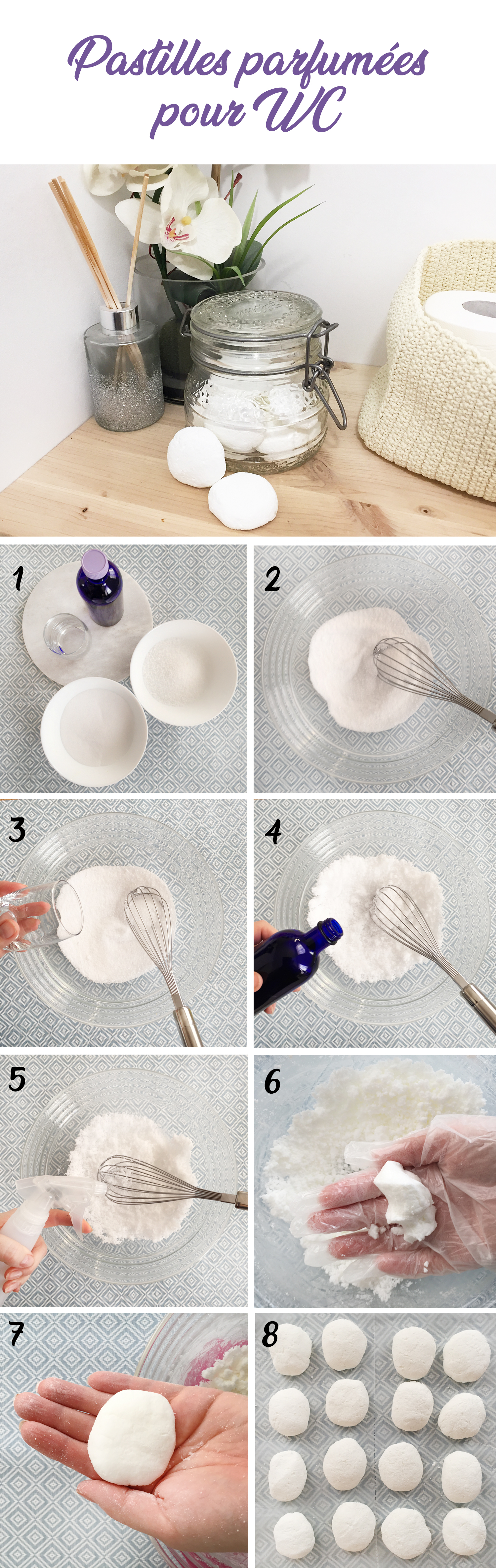 Pastilles parfumées pour WC

1

2

3

4

5

6

7

8